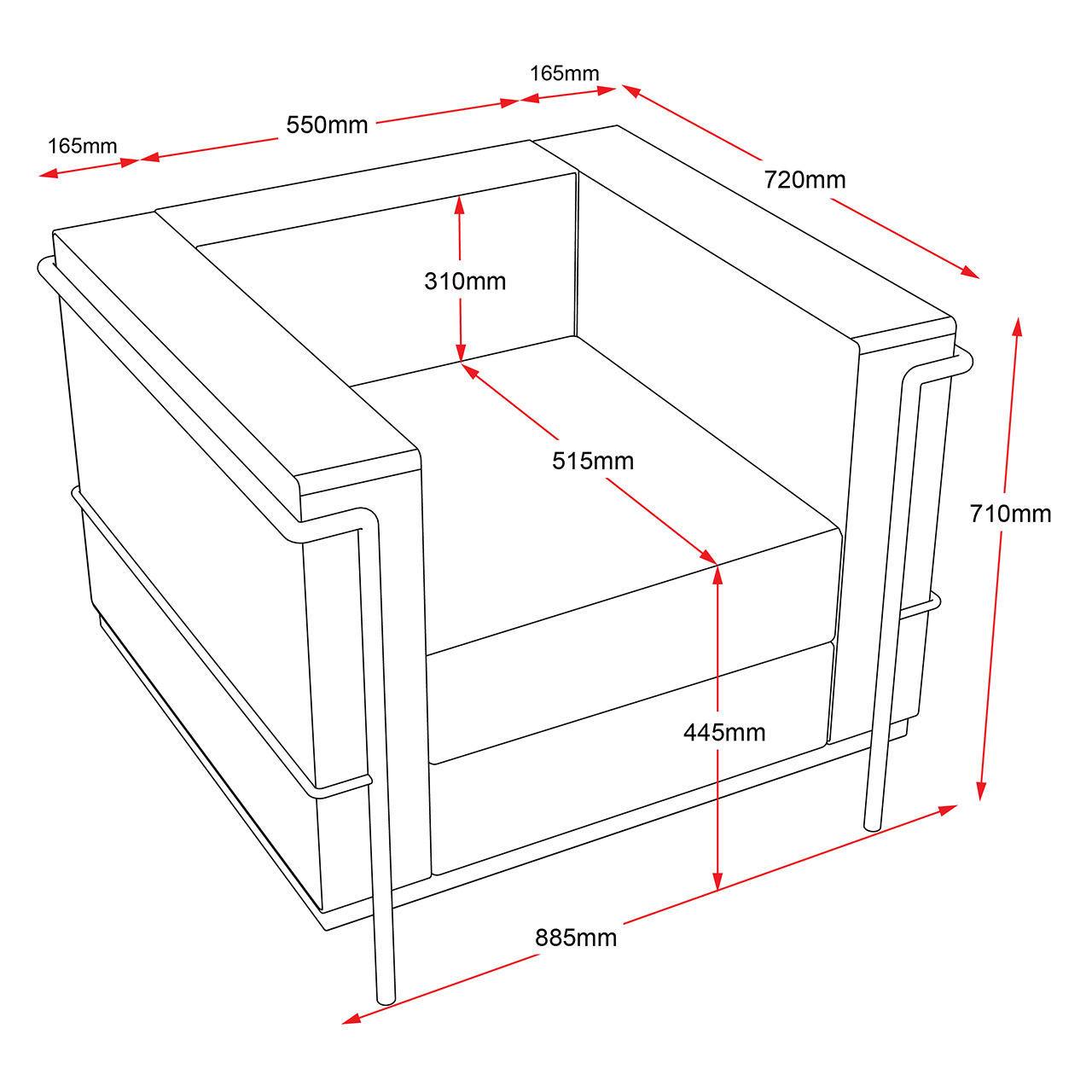 165mm
550mm
165mm
720mm
310mm
515mm
710mm
445mm
885mm