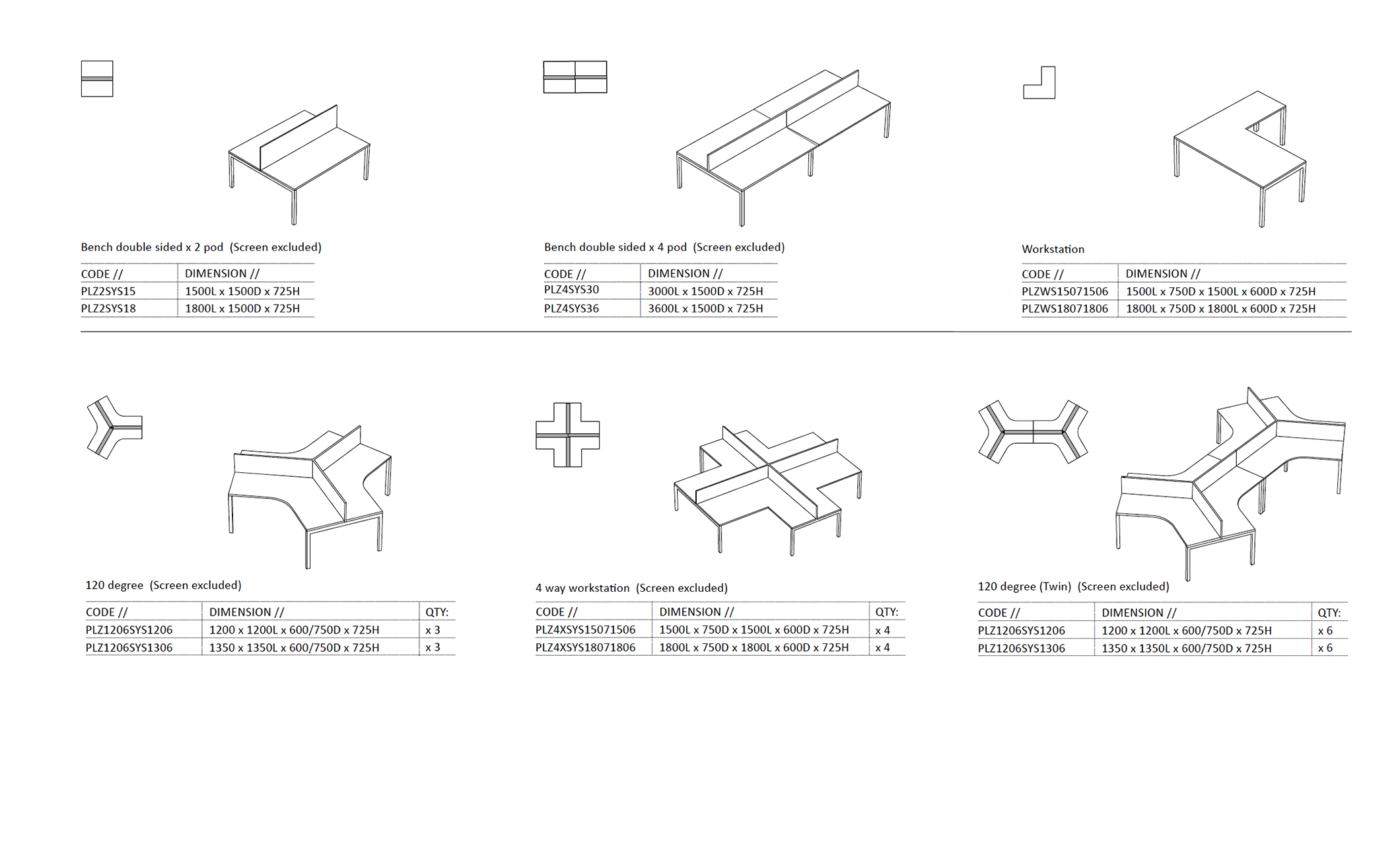 Bench double sided x 2 pod (Screen excluded)

| CODE // | DIMENSION // |
|---|---|
| PLZ2SYS15 | 1500L x 1500D x 725H |
| PLZ2SYS18 | 1800L x 1500D x 725H |

Bench double sided x 4 pod (Screen excluded)

| CODE // | DIMENSION // |
|---|---|
| PLZ4SYS30 | 3000L x 1500D x 725H |
| PLZ4SYS36 | 3600L x 1500D x 725H |

Workstation

| CODE // | DIMENSION // |
|---|---|
| PLZWS15071506 | 1500L x 750D x 1500L x 600D x 725H |
| PLZWS18071806 | 1800L x 750D x 1800L x 600D x 725H |

120 degree (Screen excluded)

| CODE // | DIMENSION // | QTY: |
|---|---|---|
| PLZ1206SYS1206 | 1200 x 1200L x 600/750D x 725H | x 3 |
| PLZ1206SYS1306 | 1350 x 1350L x 600/750D x 725H | x 3 |

4 way workstation (Screen excluded)

| CODE // | DIMENSION // | QTY: |
|---|---|---|
| PLZ4XSYS15071506 | 1500L x 750D x 1500L x 600D x 725H | x 4 |
| PLZ4XSYS18071806 | 1800L x 750D x 1800L x 600D x 725H | x 4 |

120 degree (Twin) (Screen excluded)

| CODE // | DIMENSION // | QTY: |
|---|---|---|
| PLZ1206SYS1206 | 1200 x 1200L x 600/750D x 725H | x 6 |
| PLZ1206SYS1306 | 1350 x 1350L x 600/750D x 725H | x 6 |